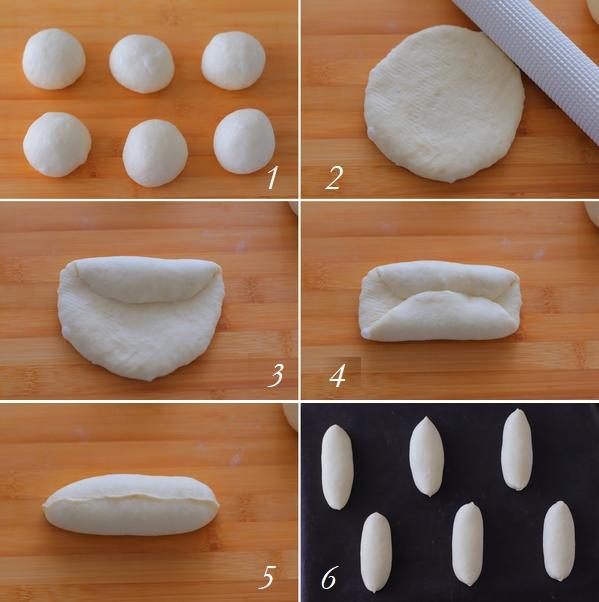 1
2
3
4
5
6