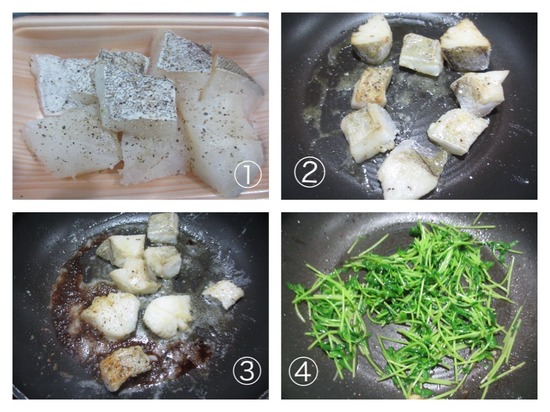 ①

②

③

④